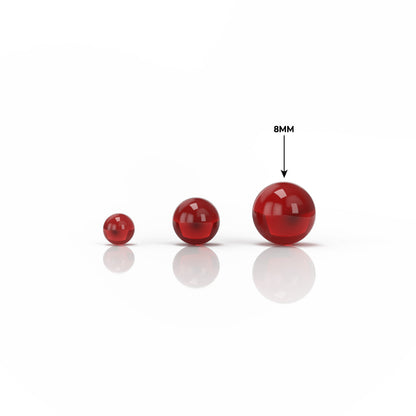 8MM