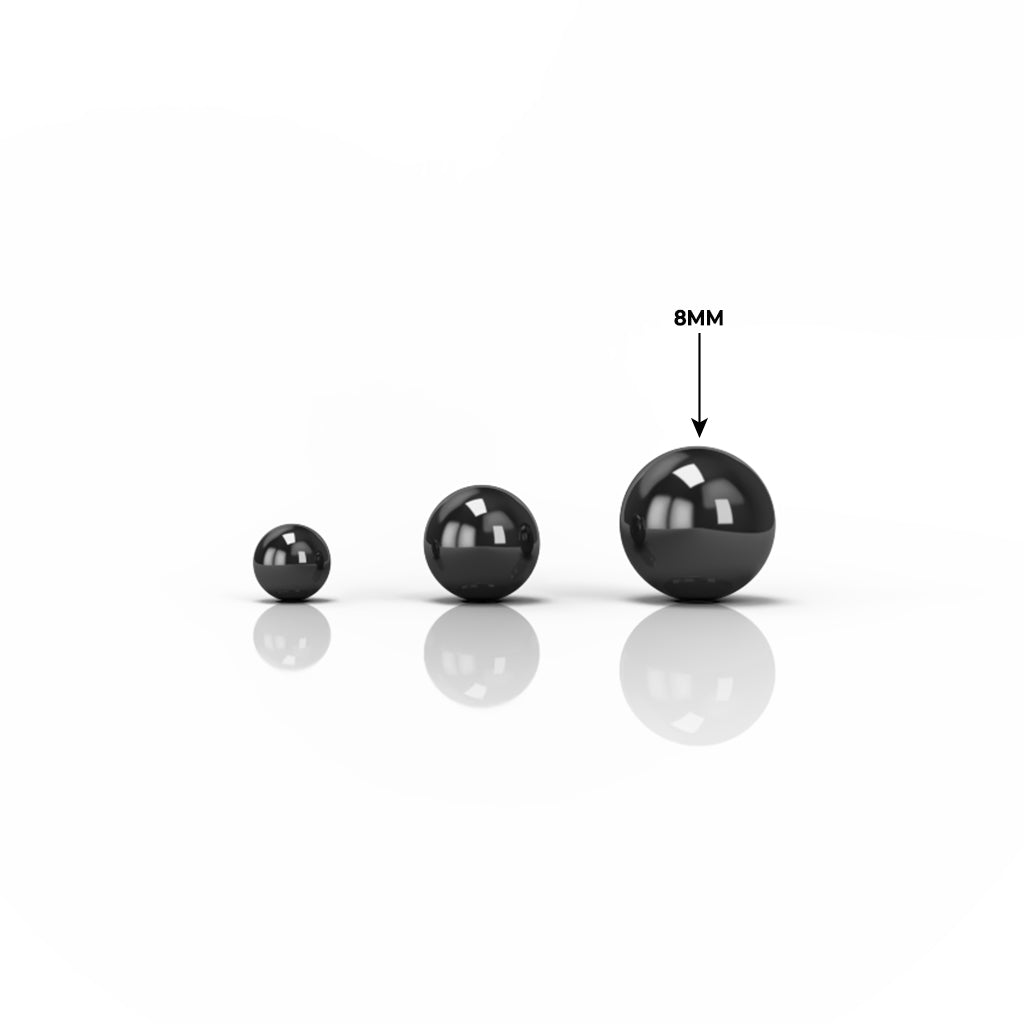 8MM