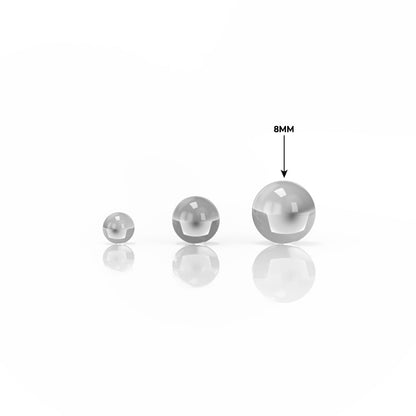 8MM