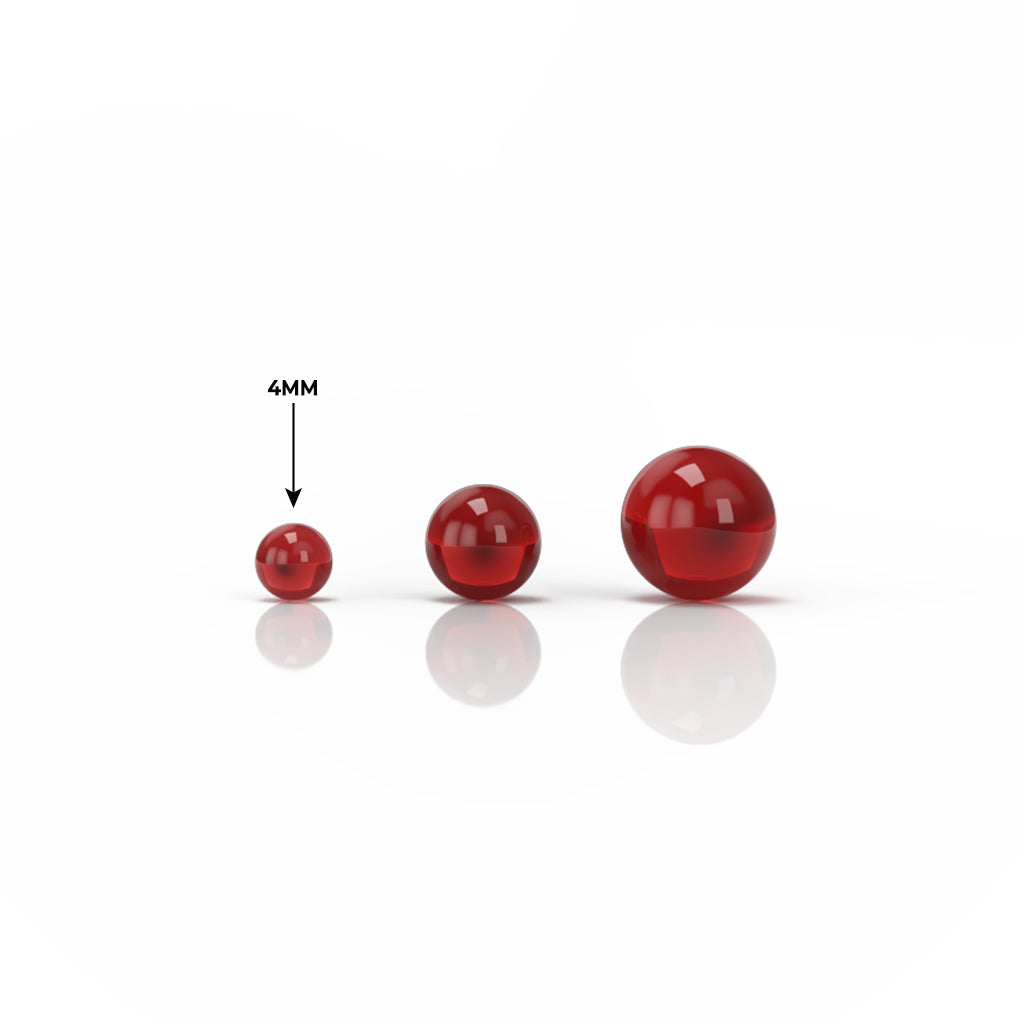 4MM