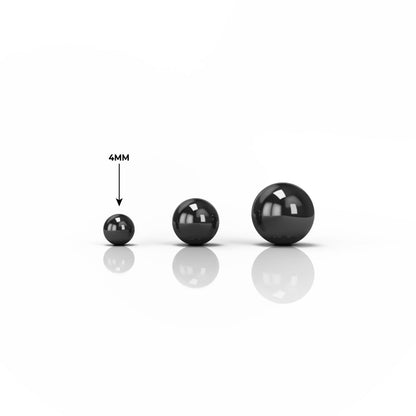 4MM