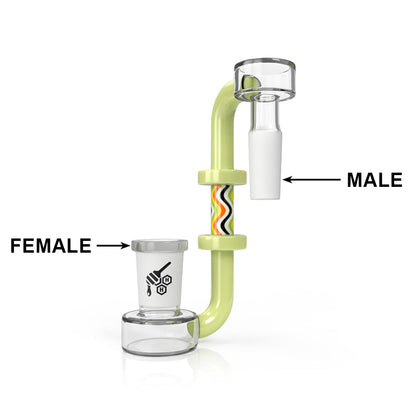 MALE

FEMALE

H
H