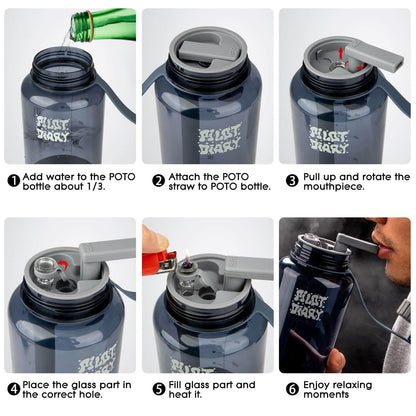 PILOT DIARY

1 Add water to the POTO bottle about 1/3.

PILOT DIARY

2 Attach the POTO straw to POTO bottle.

PILOT DIARY

3 Pull up and rotate the mouthpiece.

PILOT DIARY

4 Place the glass part in the correct hole.

PILOT

5 Fill glass part and heat it.

PILOT DIARY

6 Enjoy relaxing moments