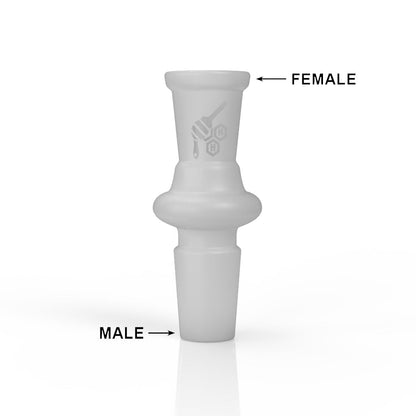 FEMALE

H
H

MALE