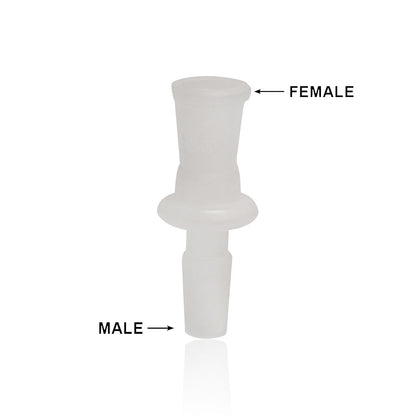 FEMALE

MALE